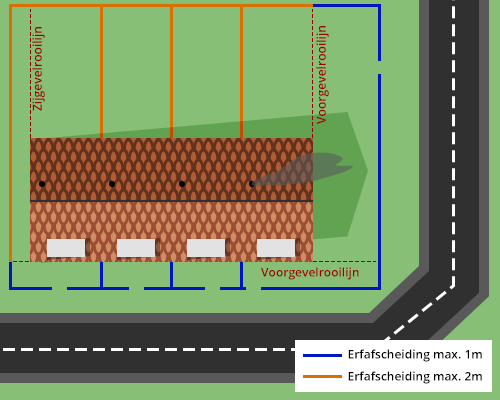 Zijgevelrooilijn

Voorgevelrooilijn

Voorgevelrooilijn

Erfafscheiding max. 1m
Erfafscheiding max. 2m